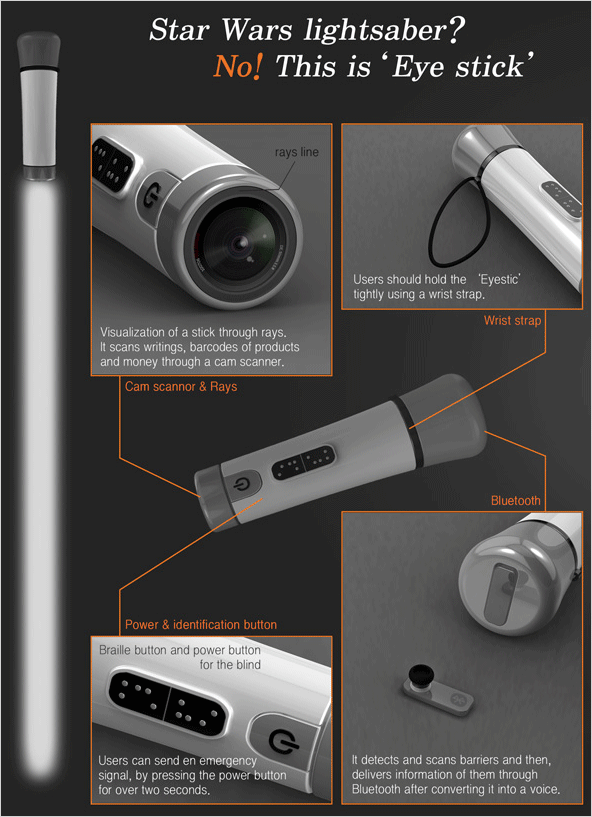 Star Wars lightsaber?
No! This is 'Eye stick'

rays line

Visualization of a stick through rays. It scans writings, barcodes of products and money through a cam scanner.

Cam scannor & Rays

Users should hold the 'Eyestic' tightly using a wrist strap.

Wrist strap

Bluetooth

Power & identification button

Braille button and power button for the blind

Users can send en emergency signal, by pressing the power button for over two seconds.

It detects and scans barriers and then, delivers information of them through Bluetooth after converting it into a voice.