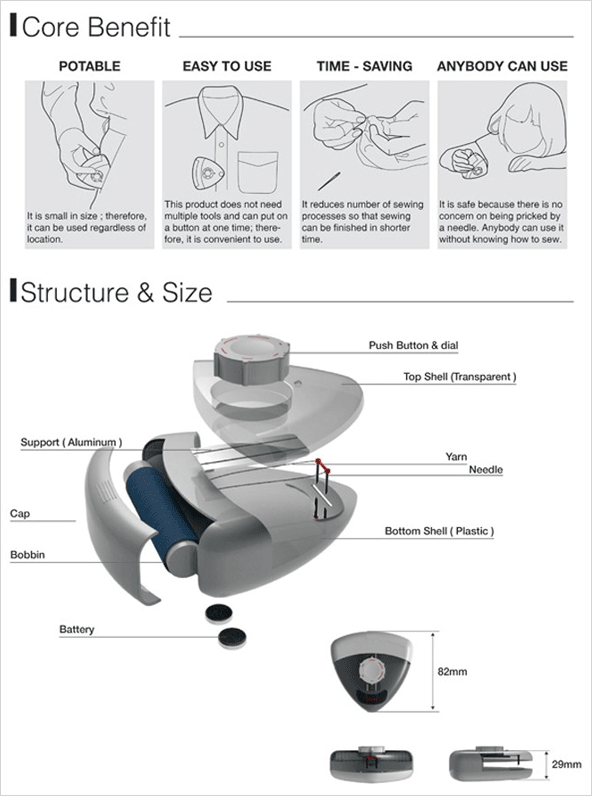 Core Benefit

POTABLE

It is small in size ; therefore, it can be used regardless of location.

EASY TO USE

This product does not need multiple tools and can put on a button at one time; therefore, it is convenient to use.

TIME - SAVING

It reduces number of sewing processes so that sewing can be finished in shorter time.

ANYBODY CAN USE

It is safe because there is no concern on being pricked by a needle. Anybody can use it without knowing how to sew.

Structure & Size

Push Button & dial

Top Shell (Transparent )

Support ( Aluminum )

Yarn

Needle

Cap

Bottom Shell ( Plastic )

Bobbin

Battery

82mm

29mm