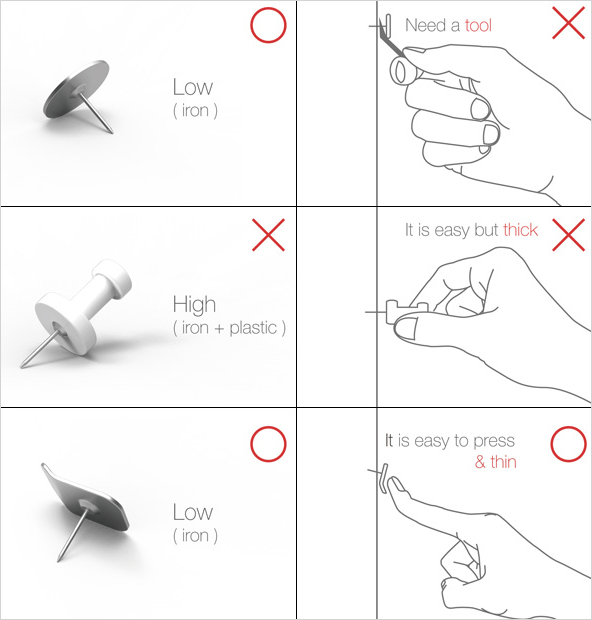 Low
( iron )

Need a tool

High
( iron + plastic )

It is easy but thick

Low
( iron )

It is easy to press
& thin