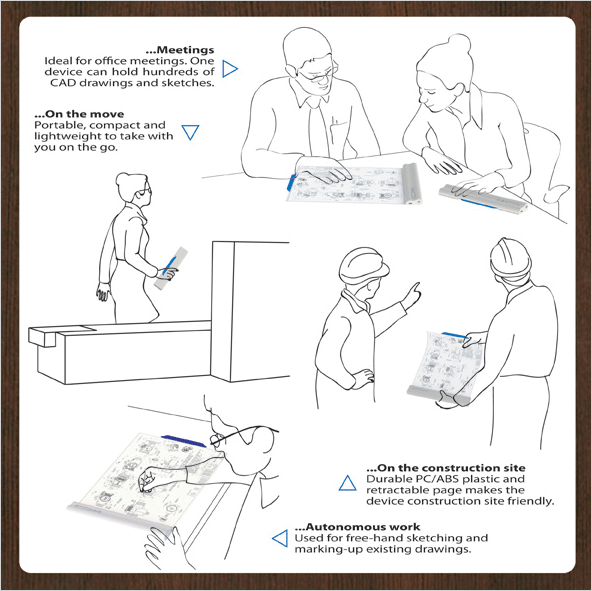 ...Meetings
Ideal for office meetings. One device can hold hundreds of CAD drawings and sketches.

...On the move
Portable, compact and lightweight to take with you on the go.

...On the construction site
Durable PC/ABS plastic and retractable page makes the device construction site friendly.

...Autonomous work
Used for free-hand sketching and marking-up existing drawings.