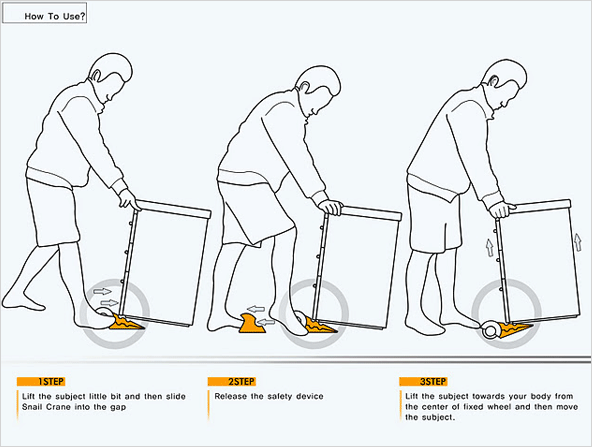 How To Use?

1STEP

Lift the subject little bit and then slide Snail Crane into the gap

2STEP

Release the safety device

3STEP

Lift the subject towards your body from the center of fixed wheel and then move the subject.