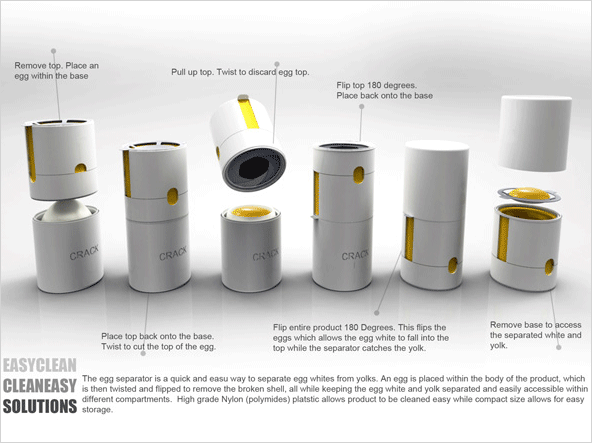 Remove top. Place an egg within the base

Pull up top. Twist to discard egg top.

Flip top 180 degrees. Place back onto the base

CRACK

CRACK

CRACK

CRACK

Place top back onto the base. Twist to cut the top of the egg.

Flip entire product 180 Degrees. This flips the eggs which allows the egg white to fall into the top while the separator catches the yolk.

Remove base to access the separated white and yolk.

EASYCLEAN
CLEANEASY
SOLUTIONS

The egg separator is a quick and easu way to separate egg whites from yolks. An egg is placed within the body of the product, which is then twisted and flipped to remove the broken shell, all while keeping the egg white and yolk separated and easily accessible within different compartments. High grade Nylon (polymides) platstic allows product to be cleaned easy while compact size allows for easy storage.