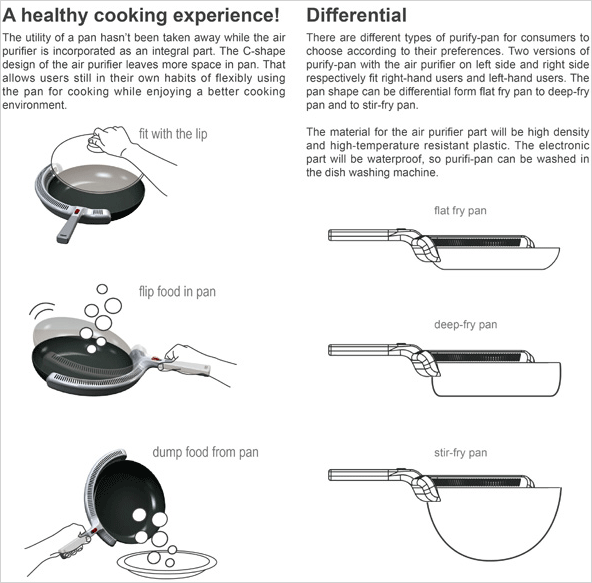 A healthy cooking experience!

The utility of a pan hasn't been taken away while the air purifier is incorporated as an integral part. The C-shape design of the air purifier leaves more space in pan. That allows users still in their own habits of flexibly using the pan for cooking while enjoying a better cooking environment.

fit with the lip

flip food in pan

dump food from pan

Differential

There are different types of purify-pan for consumers to choose according to their preferences. Two versions of purify-pan with the air purifier on left side and right side respectively fit right-hand users and left-hand users. The pan shape can be differential form flat fry pan to deep-fry pan and to stir-fry pan.

The material for the air purifier part will be high density and high-temperature resistant plastic. The electronic part will be waterproof, so purifi-pan can be washed in the dish washing machine.

flat fry pan

deep-fry pan

stir-fry pan