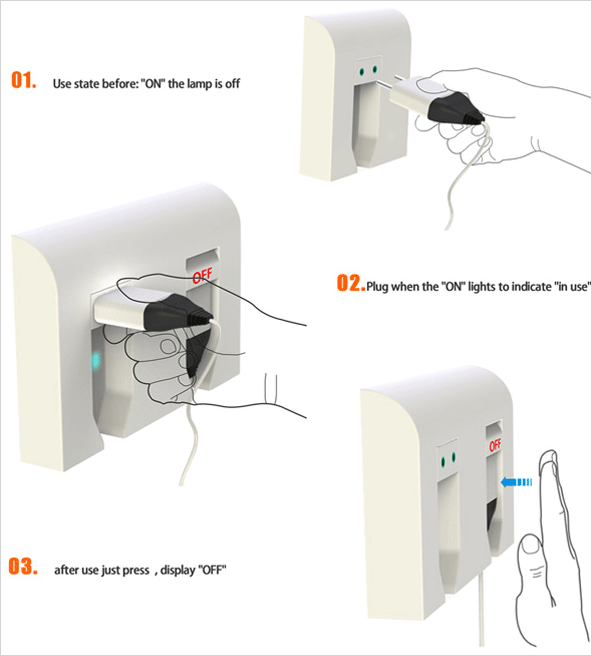 01. Use state before: "ON" the lamp is off

OFF

02. Plug when the "ON" lights to indicate "in use"

OFF

03. after use just press , display "OFF"