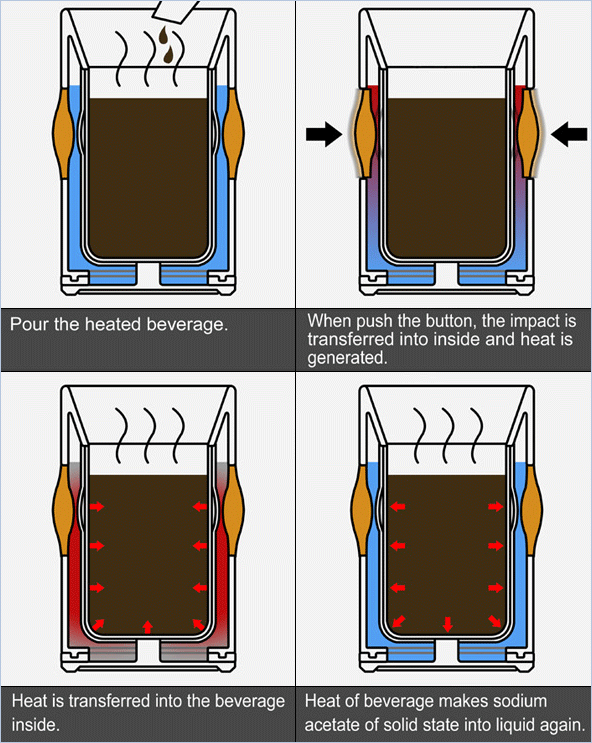 Pour the heated beverage.

When push the button, the impact is transferred into inside and heat is generated.

Heat is transferred into the beverage inside.

Heat of beverage makes sodium acetate of solid state into liquid again.