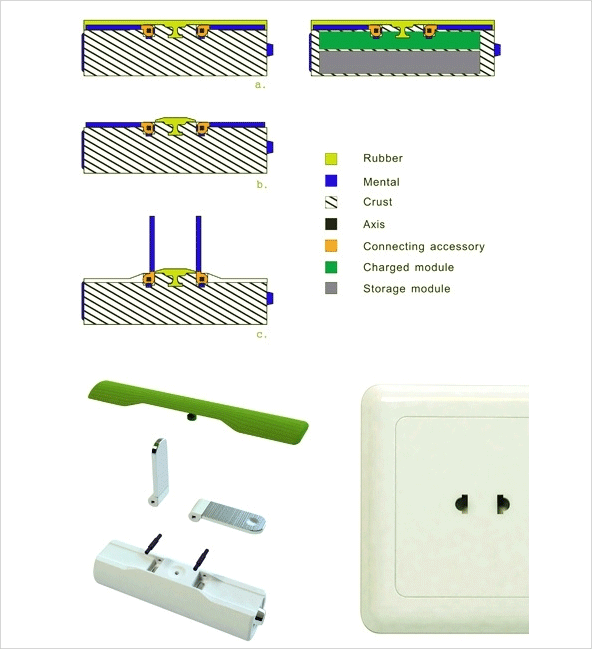 a.

b.

c.

Rubber
Mental
Crust
Axis
Connecting accessory
Charged module
Storage module