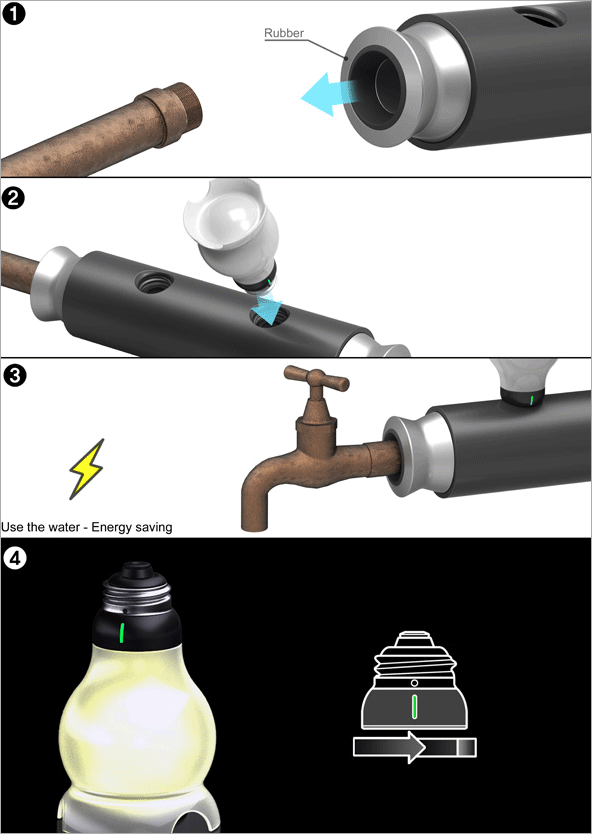 1

Rubber

2

3

Use the water - Energy saving

4